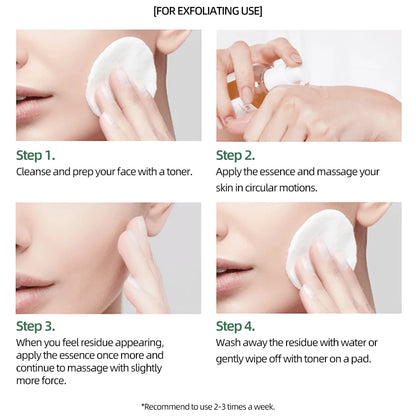 [FOR EXFOLIATING USE]

Step 1.
Cleanse and prep your face with a toner.

Step 2.
Apply the essence and massage your skin in circular motions.

Step 3.
When you feel residue appearing, apply the essence once more and continue to massage with slightly more force.

Step 4.
Wash away the residue with water or gently wipe off with toner on a pad.

*Recommend to use 2-3 times a week.