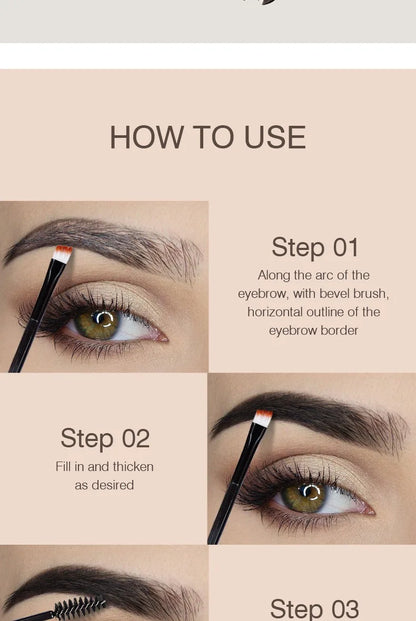 HOW TO USE

Step 01
Along the arc of the eyebrow, with bevel brush, horizontal outline of the eyebrow border

Step 02
Fill in and thicken as desired

Step 03