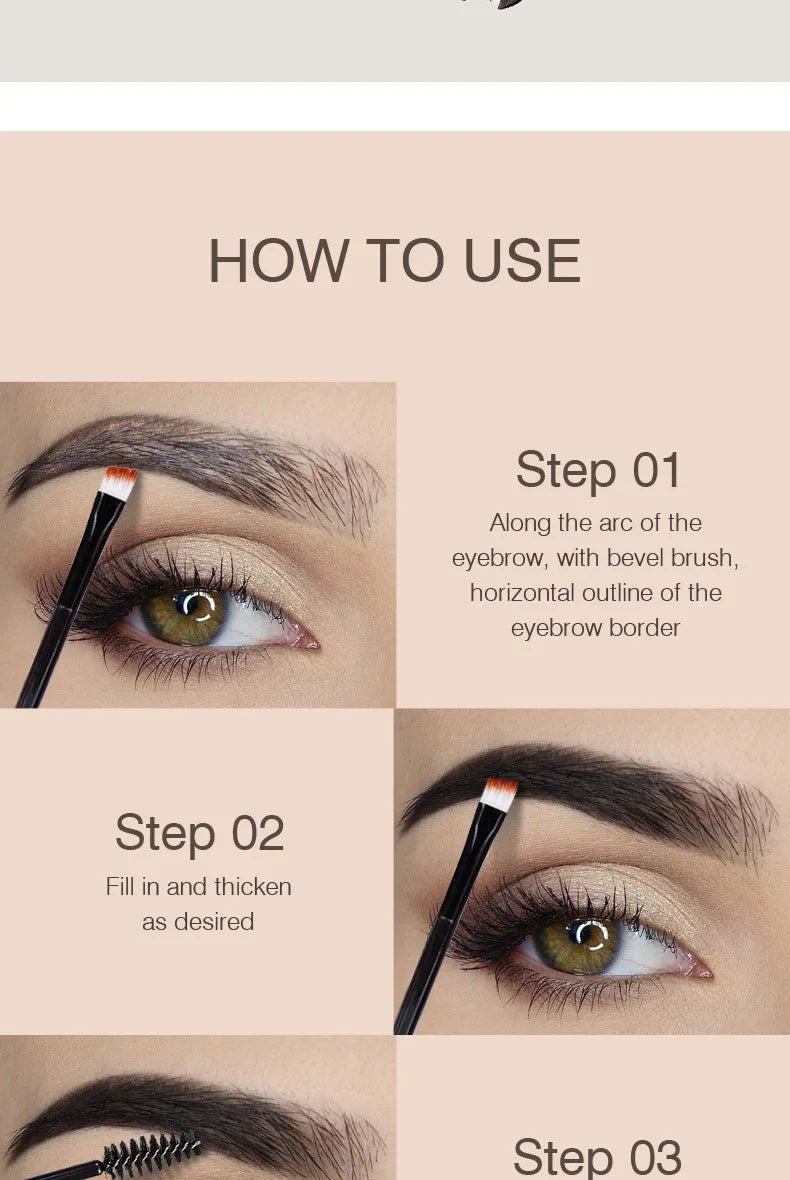 HOW TO USE

Step 01

Along the arc of the eyebrow, with bevel brush, horizontal outline of the eyebrow border

Step 02

Fill in and thicken as desired

Step 03