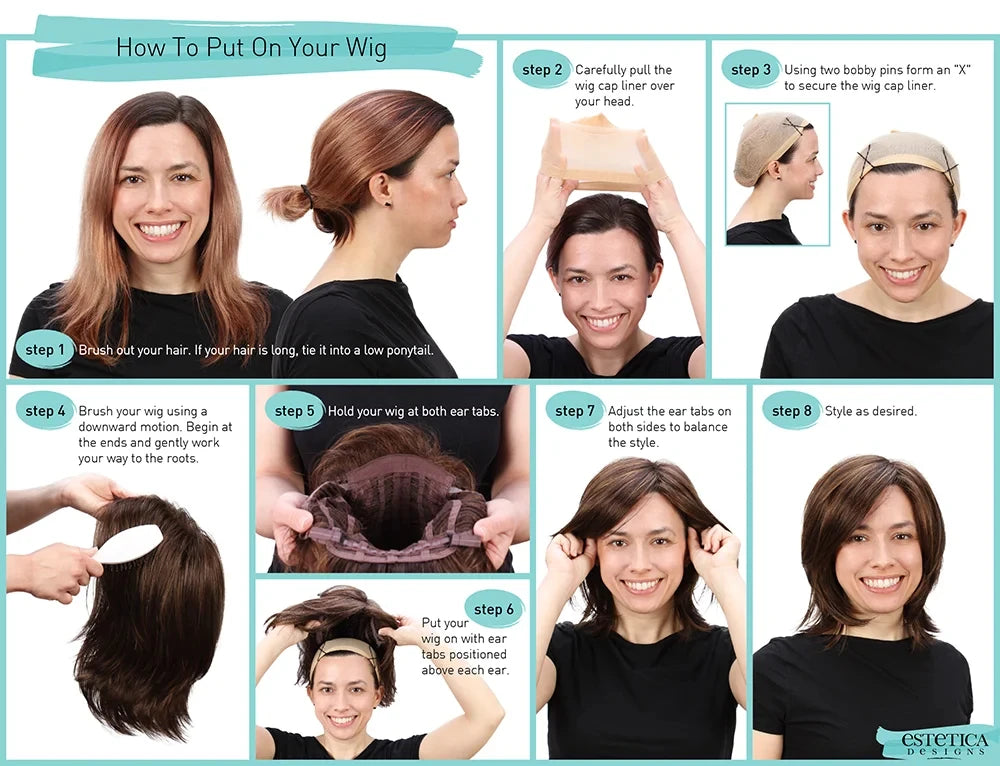 How To Put On Your Wig

step 1 Brush out your hair. If your hair is long, tie it into a low ponytail.

step 2 Carefully pull the wig cap liner over your head.

step 3 Using two bobby pins form an "X" to secure the wig cap liner.

step 4 Brush your wig using a downward motion. Begin at the ends and gently work your way to the roots.

step 5 Hold your wig at both ear tabs.

step 6 Put your wig on with ear tabs positioned above each ear.

step 7 Adjust the ear tabs on both sides to balance the style.

step 8 Style as desired.

ESTETICA DESIGNS