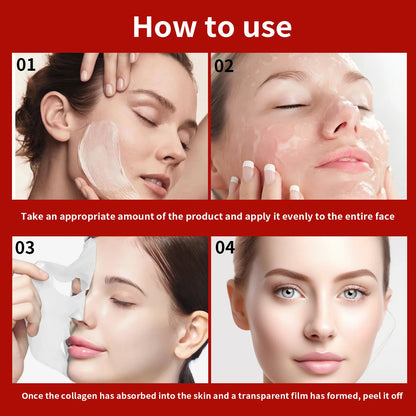 How to use

01

02

Take an appropriate amount of the product and apply it evenly to the entire face

03

04

Once the collagen has absorbed into the skin and a transparent film has formed, peel it off