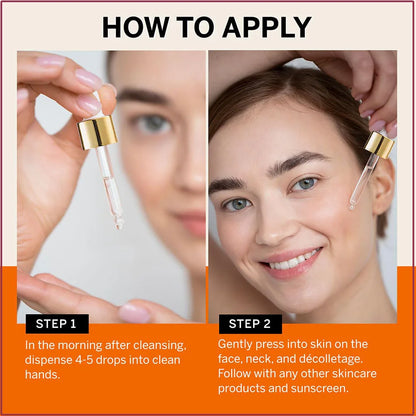 HOW TO APPLY

STEP 1

In the morning after cleansing, dispense 4-5 drops into clean hands.

STEP 2

Gently press into skin on the face, neck, and décolletage. Follow with any other skincare products and sunscreen.