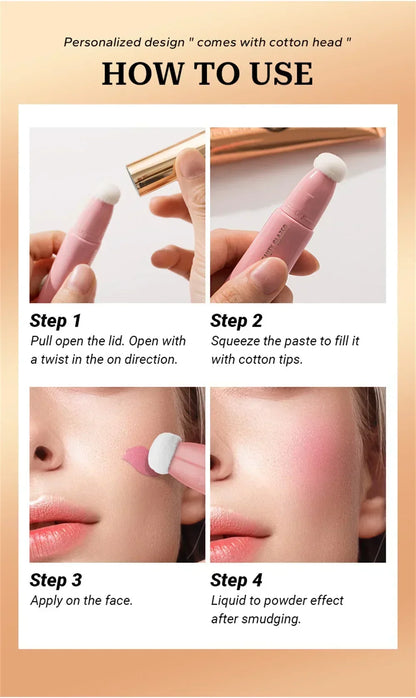 Personalized design " comes with cotton head "

HOW TO USE

Step 1
Pull open the lid. Open with a twist in the on direction.

Step 2
Squeeze the paste to fill it with cotton tips.

Step 3
Apply on the face.

Step 4
Liquid to powder effect after smudging.