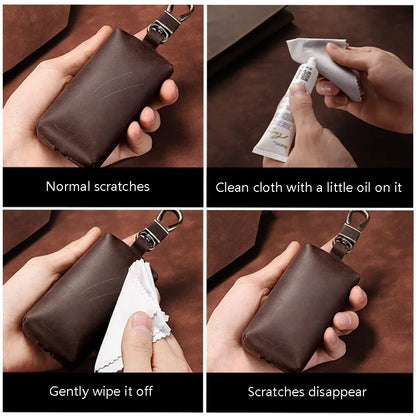 Normal scratches

Clean cloth with a little oil on it

Gently wipe it off

Scratches disappear