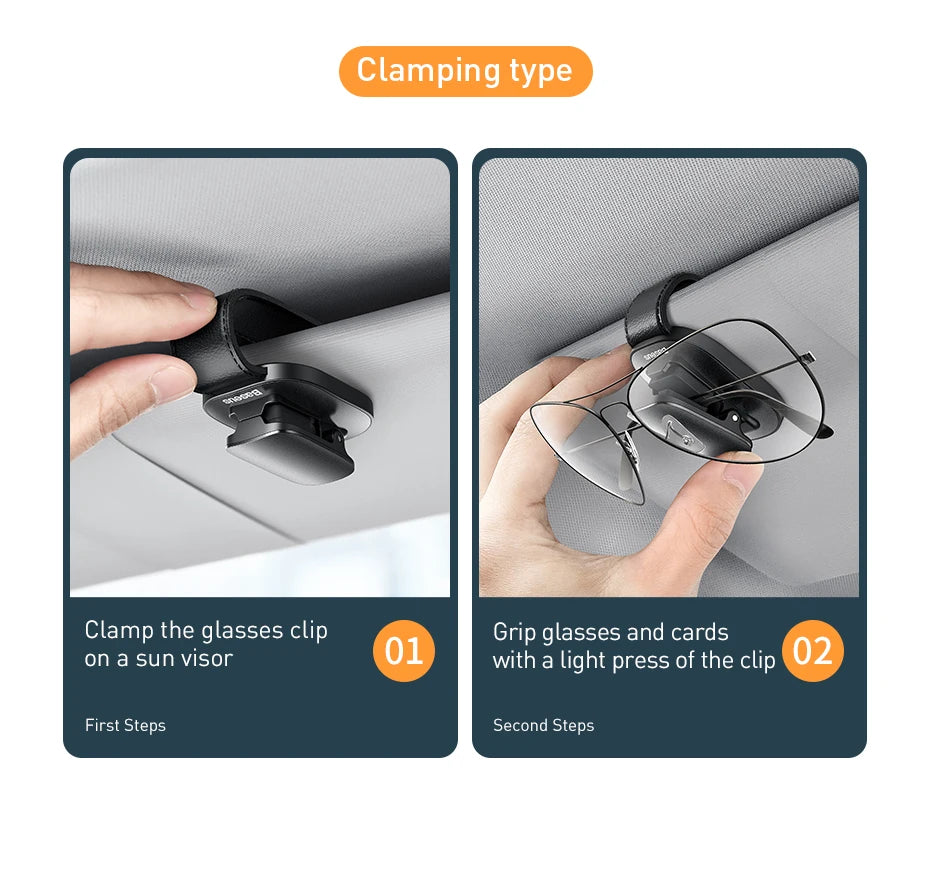 Clamping type

Baseus

Clamp the glasses clip on a sun visor

01

First Steps

Baseus

Grip glasses and cards with a light press of the clip

02

Second Steps