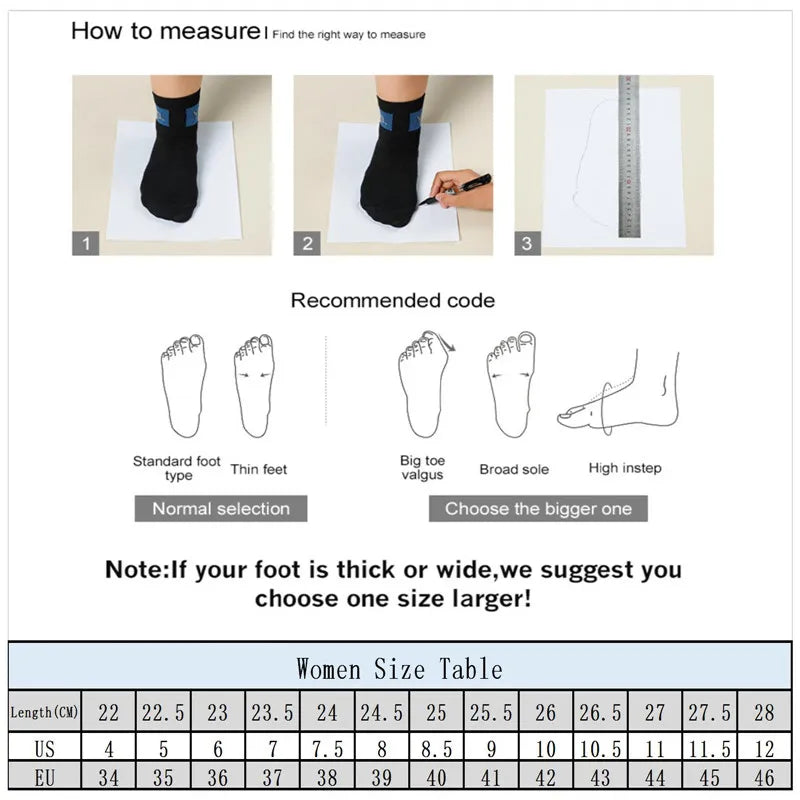 How to measure | Find the right way to measure

1

2

3

Recommended code

Standard foot type

Thin feet

Big toe valgus

Broad sole

High instep

Normal selection

Choose the bigger one

Note:If your foot is thick or wide,we suggest you choose one size larger!

Women Size Table

| Length(CM) | 22 | 22.5 | 23 | 23.5 | 24 | 24.5 | 25 | 25.5 | 26 | 26.5 | 27 | 27.5 | 28 |
|---|---|---|---|---|---|---|---|---|---|---|---|---|---|
| US | 4 | 5 | 6 | 7 | 7.5 | 8 | 8.5 | 9 | 10 | 10.5 | 11 | 11.5 | 12 |
| EU | 34 | 35 | 36 | 37 | 38 | 39 | 40 | 41 | 42 | 43 | 44 | 45 | 46 |