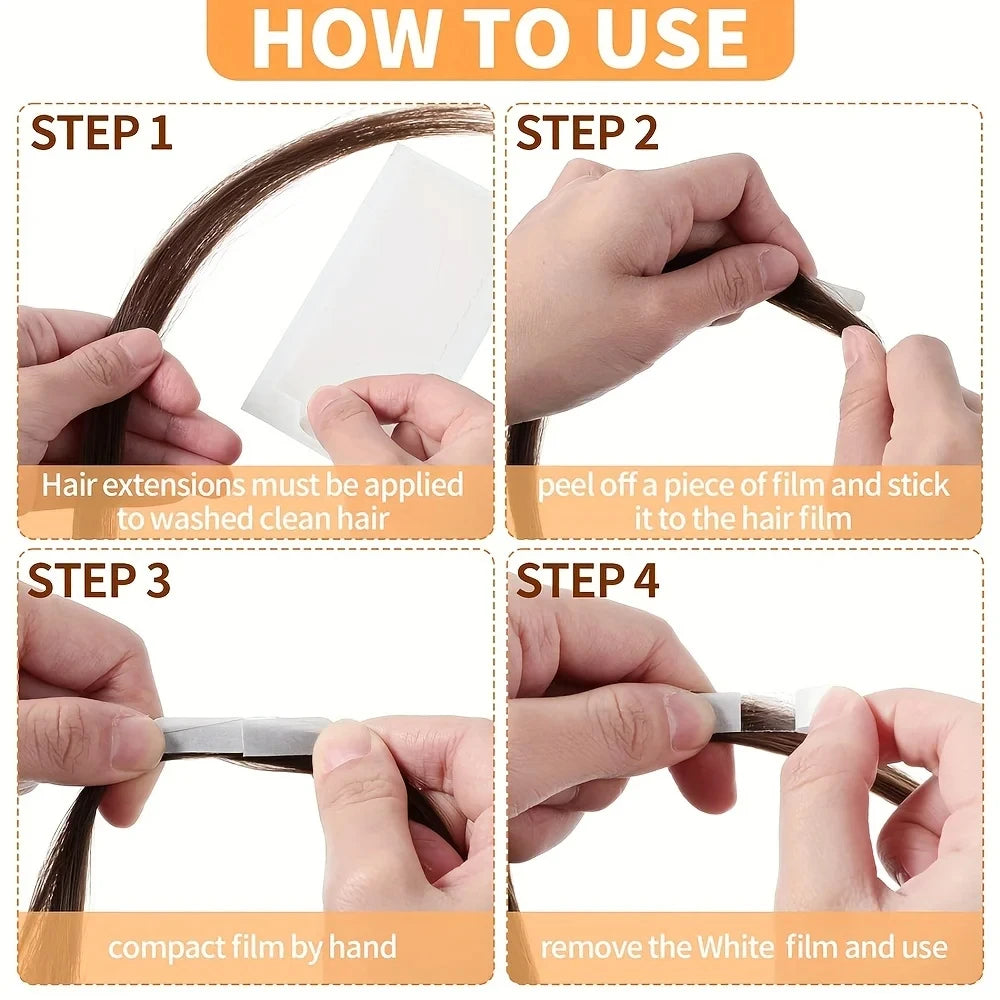 HOW TO USE

STEP 1

Hair extensions must be applied to washed clean hair

STEP 2

peel off a piece of film and stick it to the hair film

STEP 3

compact film by hand

STEP 4

remove the White film and use