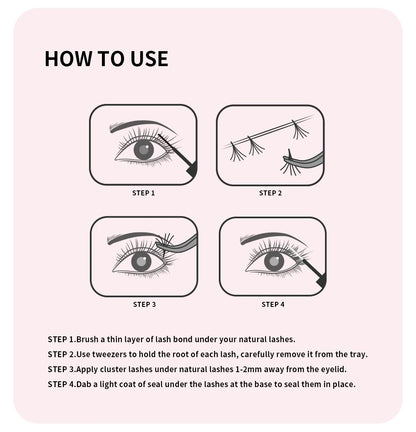 HOW TO USE

STEP 1

STEP 2

STEP 3

STEP 4

STEP 1.Brush a thin layer of lash bond under your natural lashes.
STEP 2.Use tweezers to hold the root of each lash, carefully remove it from the tray.
STEP 3.Apply cluster lashes under natural lashes 1-2mm away from the eyelid.
STEP 4.Dab a light coat of seal under the lashes at the base to seal them in place.