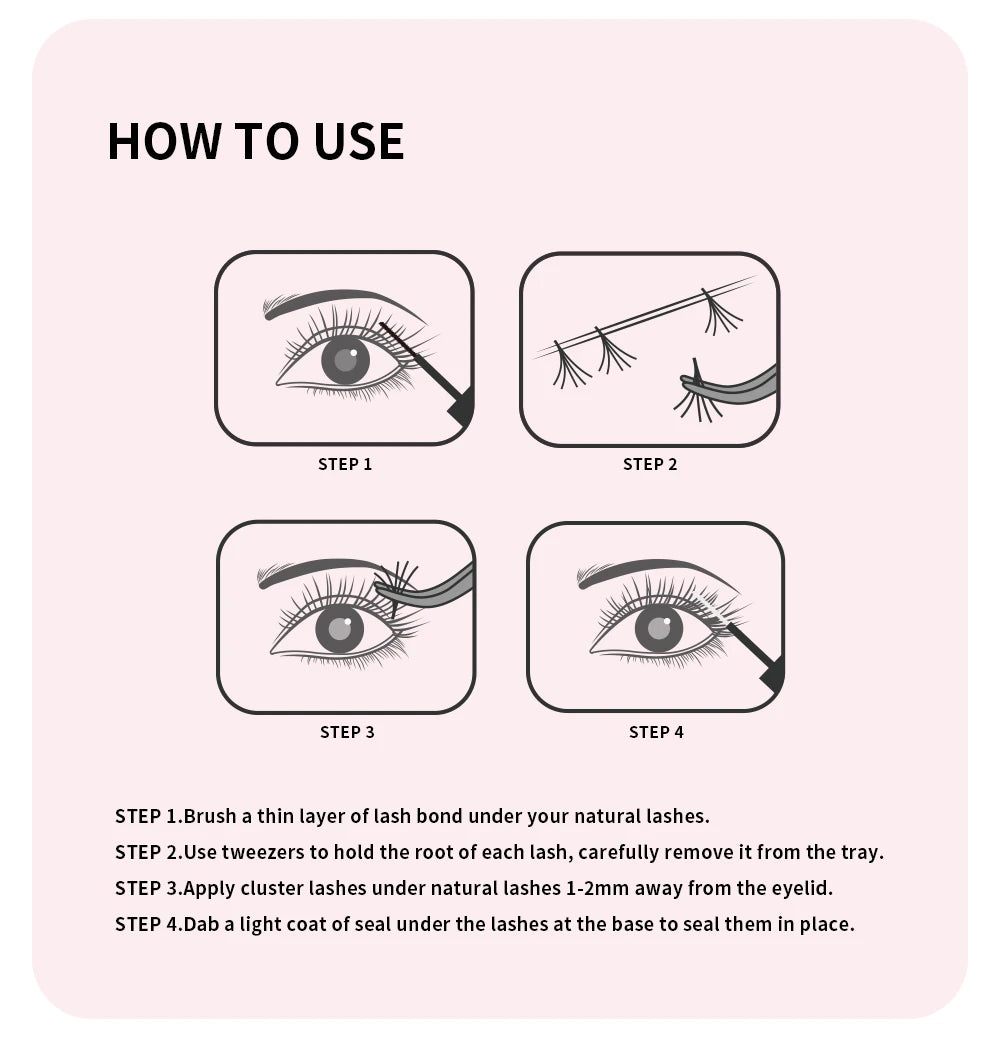 HOW TO USE

STEP 1

STEP 2

STEP 3

STEP 4

STEP 1.Brush a thin layer of lash bond under your natural lashes.

STEP 2.Use tweezers to hold the root of each lash, carefully remove it from the tray.

STEP 3.Apply cluster lashes under natural lashes 1-2mm away from the eyelid.

STEP 4.Dab a light coat of seal under the lashes at the base to seal them in place.