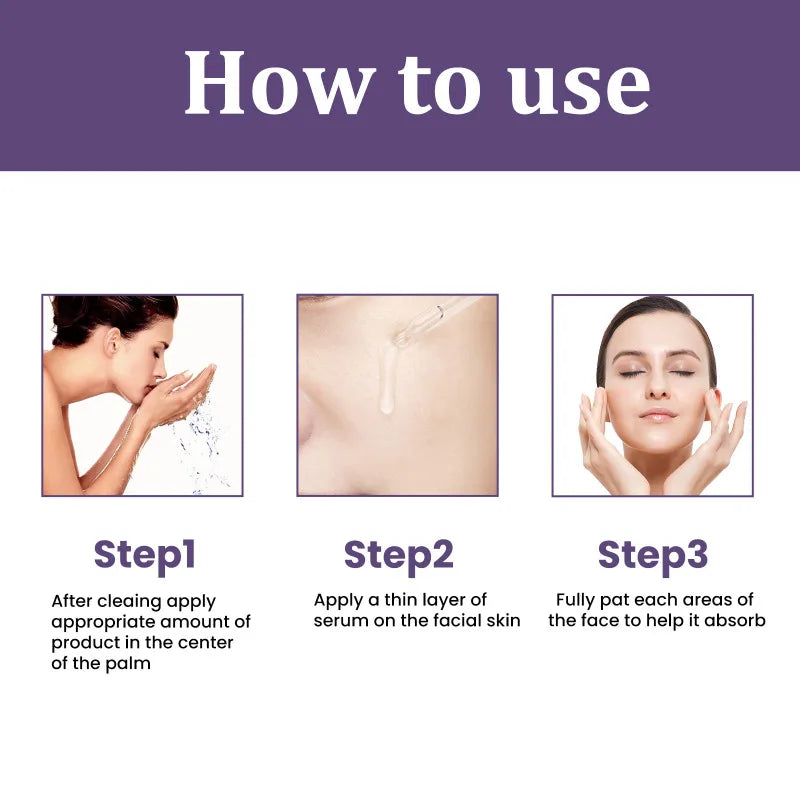 How to use

Step1

After cleaing apply appropriate amount of product in the center of the palm

Step2

Apply a thin layer of serum on the facial skin

Step3

Fully pat each areas of the face to help it absorb