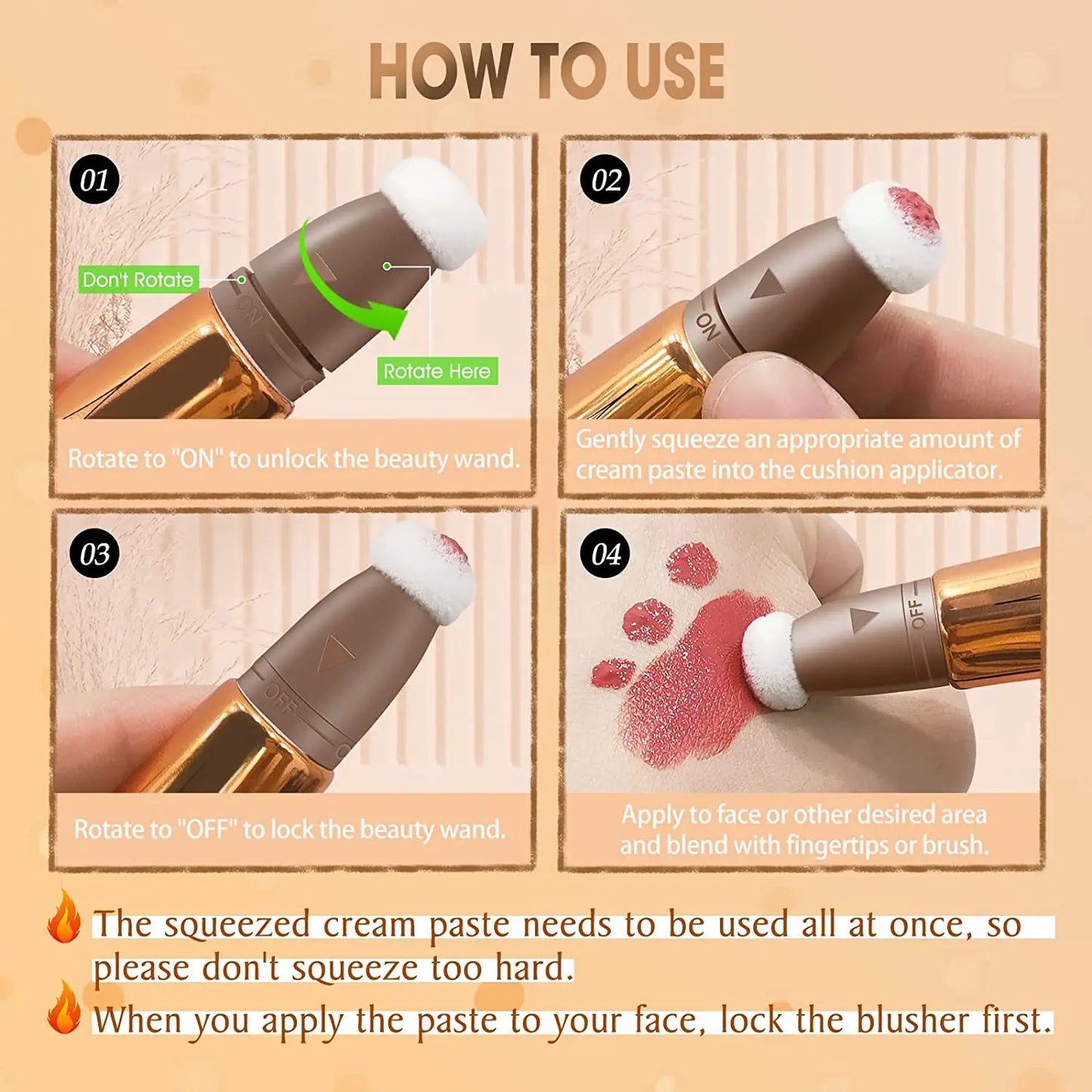 HOW TO USE

01

Don't Rotate

ON

Rotate Here

Rotate to "ON" to unlock the beauty wand.

02

ON

Gently squeeze an appropriate amount of cream paste into the cushion applicator.

03

OFF

Rotate to "OFF" to lock the beauty wand.

04

OFF

Apply to face or other desired area and blend with fingertips or brush.

The squeezed cream paste needs to be used all at once, so please don't squeeze too hard.

When you apply the paste to your face, lock the blusher first.