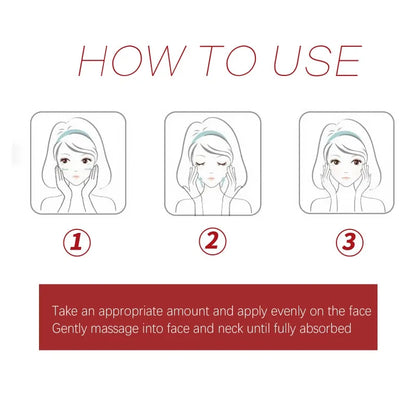 HOW TO USE

①

②

③

Take an appropriate amount and apply evenly on the face
Gently massage into face and neck until fully absorbed