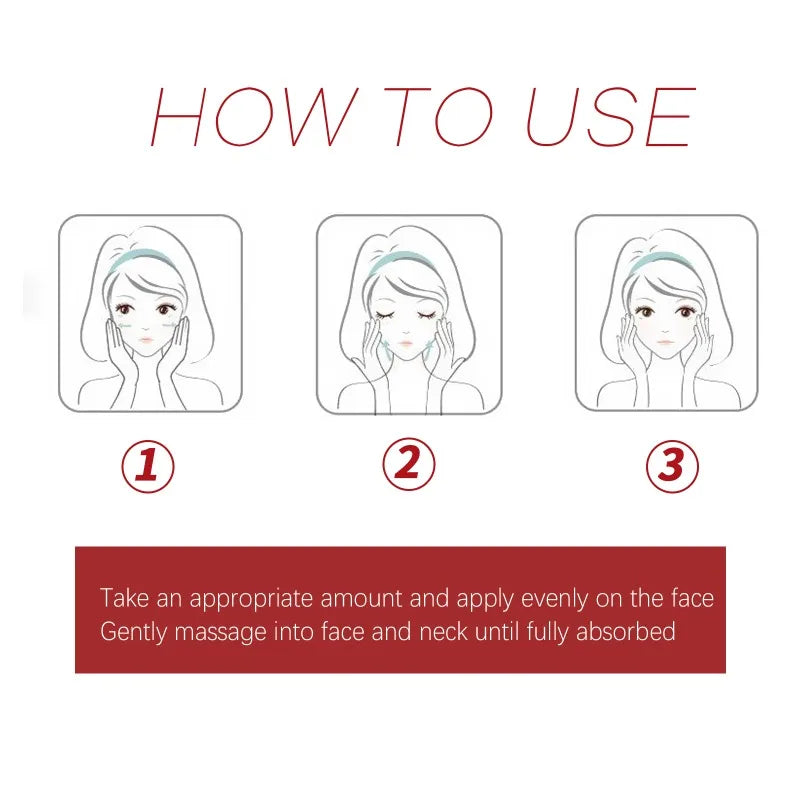 HOW TO USE

①

②

③

Take an appropriate amount and apply evenly on the face
Gently massage into face and neck until fully absorbed