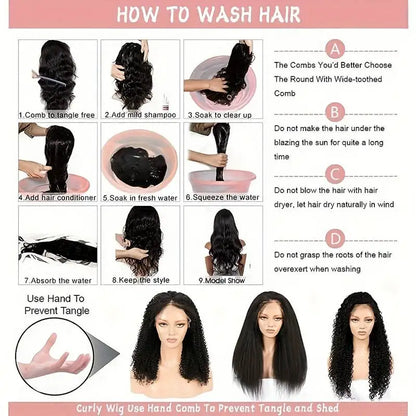 HOW TO WASH HAIR

1.Comb to tangle free

2.Add mild shampoo

3.Soak to clear up

4.Add hair conditioner

5.Soak in fresh water

6.Squeeze the water

7.Absorb the water

8.Keep the style

9.Model Show

A

The Combs You'd Better Choose The Round With Wide-toothed Comb

B

Do not make the hair under the blazing the sun for quite a long time

C

Do not blow the hair with hair dryer, let hair dry naturally in wind

D

Do not grasp the roots of the hair overexert when washing

Use Hand To Prevent Tangle

Curly Wig Use Hand Comb To Prevent Tangle and Shed