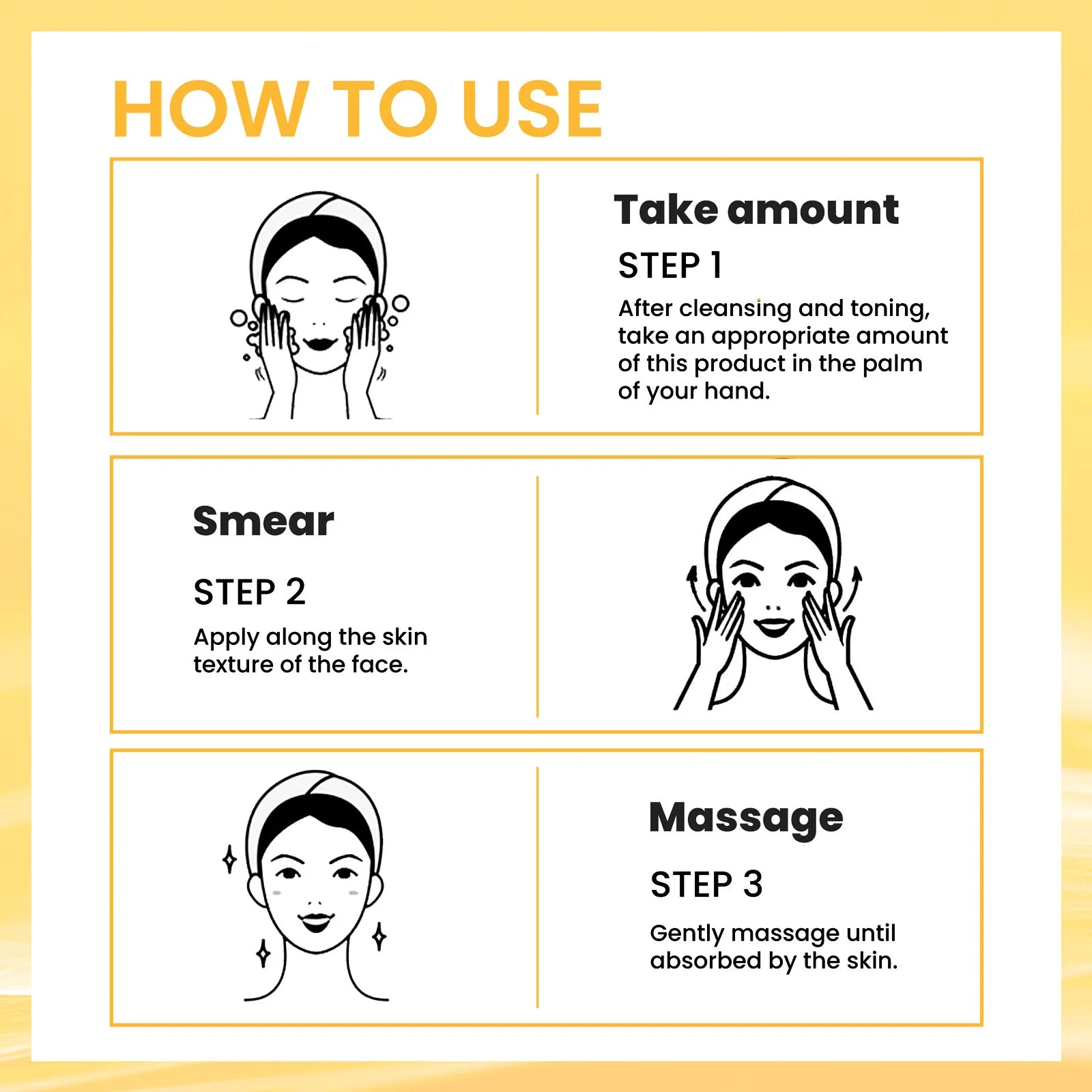 HOW TO USE

Take amount

STEP 1

After cleansing and toning, take an appropriate amount of this product in the palm of your hand.

Smear

STEP 2

Apply along the skin texture of the face.

Massage

STEP 3

Gently massage until absorbed by the skin.