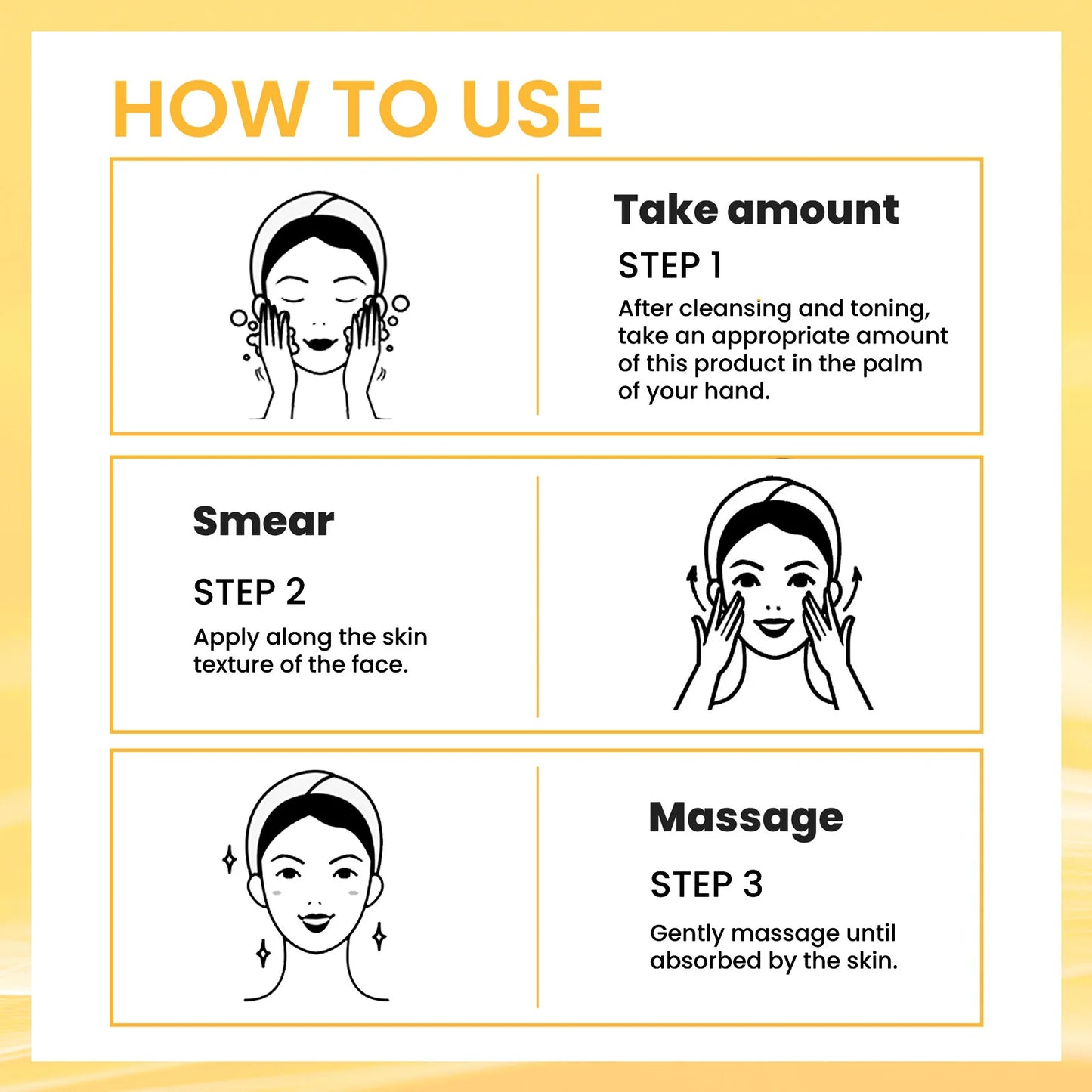 HOW TO USE

Take amount

STEP 1

After cleansing and toning, take an appropriate amount of this product in the palm of your hand.

Smear

STEP 2

Apply along the skin texture of the face.

Massage

STEP 3

Gently massage until absorbed by the skin.