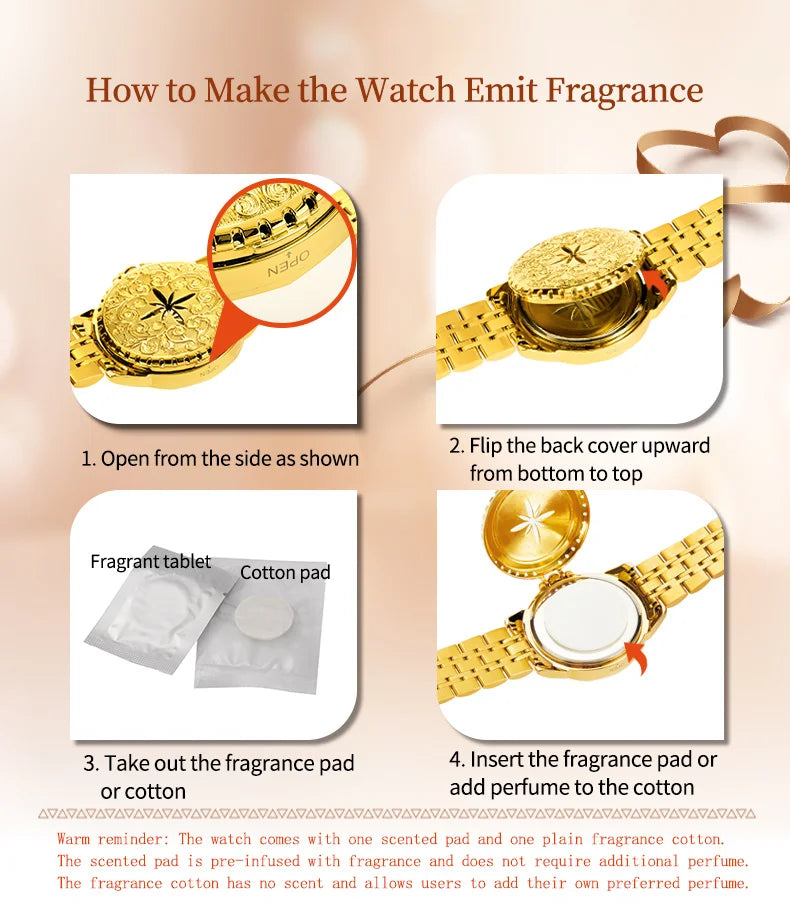 How to Make the Watch Emit Fragrance

OPEN

1. Open from the side as shown

2. Flip the back cover upward from bottom to top

Fragrant tablet

Cotton pad

3. Take out the fragrance pad or cotton

4. Insert the fragrance pad or add perfume to the cotton

Warm reminder: The watch comes with one scented pad and one plain fragrance cotton. The scented pad is pre-infused with fragrance and does not require additional perfume. The fragrance cotton has no scent and allows users to add their own preferred perfume.