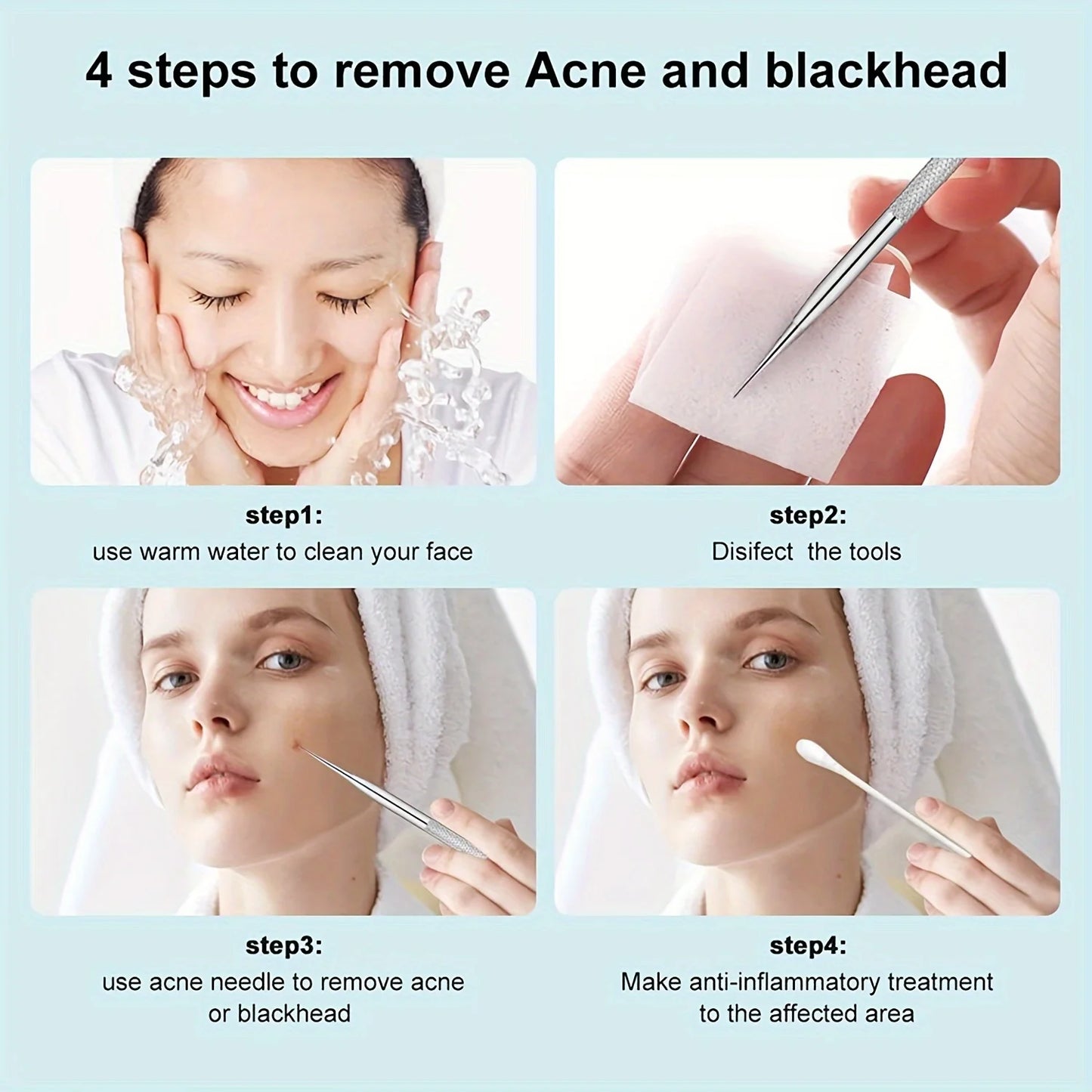 4 steps to remove Acne and blackhead

step1:
use warm water to clean your face

step2:
Disifect the tools

step3:
use acne needle to remove acne or blackhead

step4:
Make anti-inflammatory treatment to the affected area