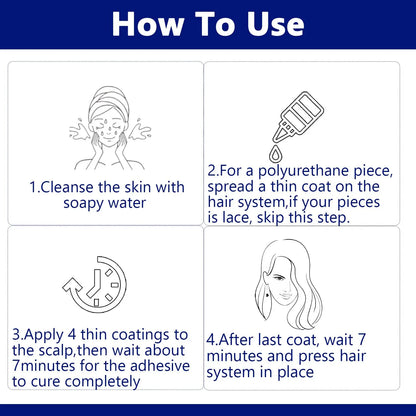 How To Use

1.Cleanse the skin with soapy water

2.For a polyurethane piece, spread a thin coat on the hair system,if your pieces is lace, skip this step.

3.Apply 4 thin coatings to the scalp,then wait about 7minutes for the adhesive to cure completely

4.After last coat, wait 7 minutes and press hair system in place