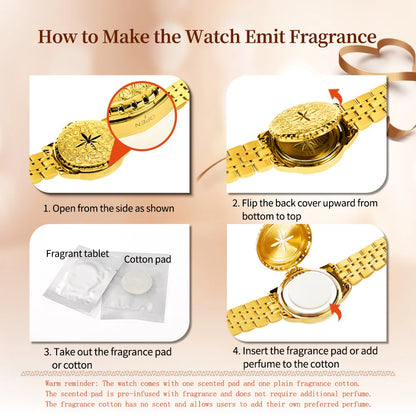 How to Make the Watch Emit Fragrance

OPEN

1. Open from the side as shown

2. Flip the back cover upward from bottom to top

Fragrant tablet

Cotton pad

3. Take out the fragrance pad or cotton

4. Insert the fragrance pad or add perfume to the cotton

Warm reminder: The watch comes with one scented pad and one plain fragrance cotton. The scented pad is pre-infused with fragrance and does not require additional perfume. The fragrance cotton has no scent and allows users to add their own preferred perfume.