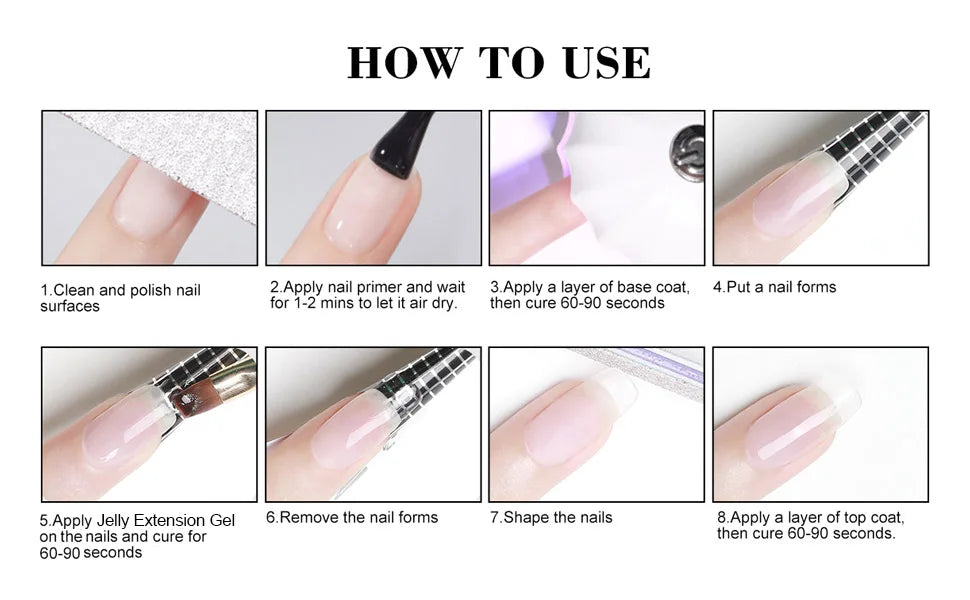 HOW TO USE

1.Clean and polish nail surfaces

2.Apply nail primer and wait for 1-2 mins to let it air dry.

3.Apply a layer of base coat, then cure 60-90 seconds

4.Put a nail forms

5.Apply Jelly Extension Gel on the nails and cure for 60-90 seconds

6.Remove the nail forms

7.Shape the nails

8.Apply a layer of top coat, then cure 60-90 seconds.