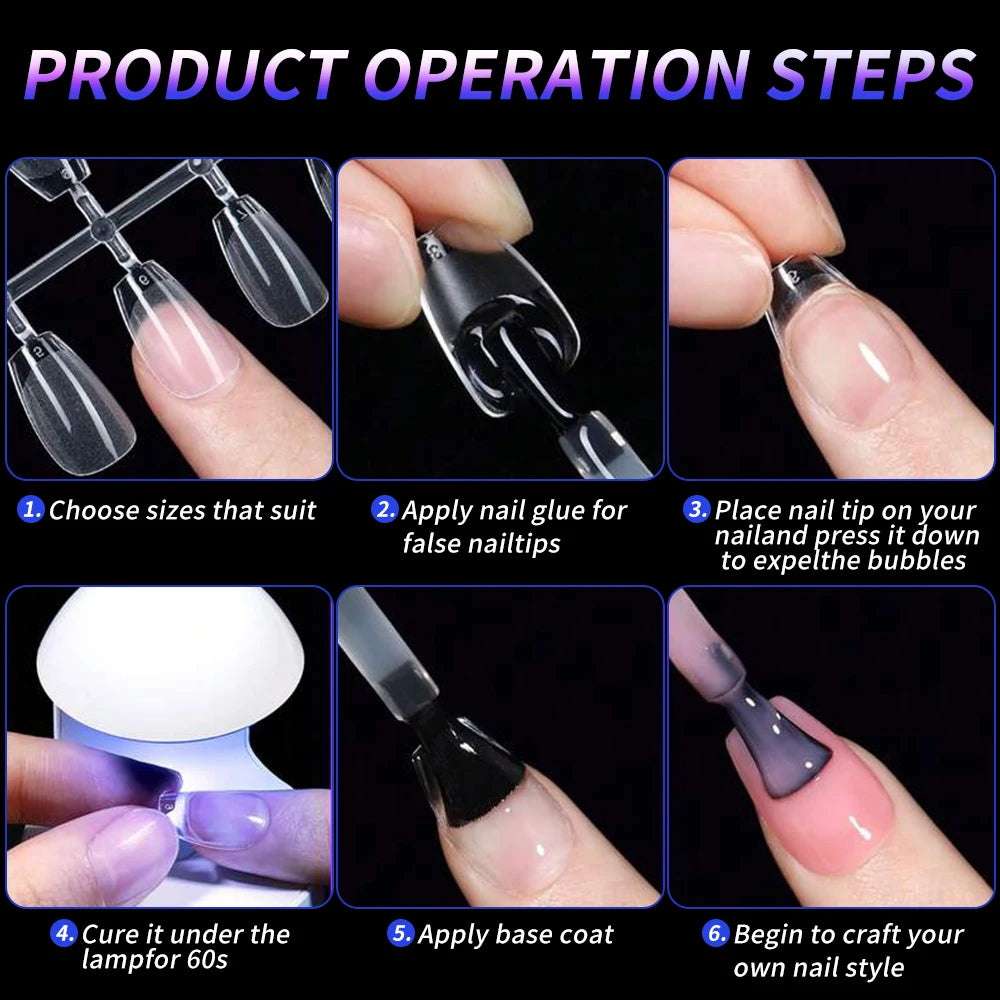 PRODUCT OPERATION STEPS

1. Choose sizes that suit

2. Apply nail glue for false nailtips

3. Place nail tip on your nailand press it down to expelthe bubbles

4. Cure it under the lampfor 60s

5. Apply base coat

6. Begin to craft your own nail style