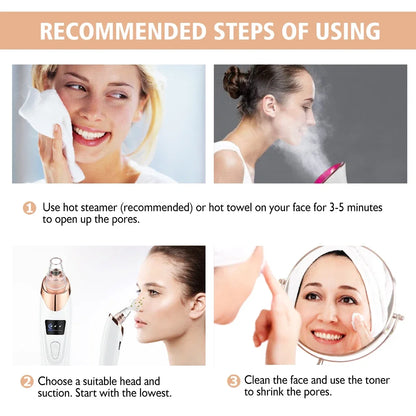 RECOMMENDED STEPS OF USING

1 Use hot steamer (recommended) or hot towel on your face for 3-5 minutes to open up the pores.

2 Choose a suitable head and suction. Start with the lowest.

3 Clean the face and use the toner to shrink the pores.