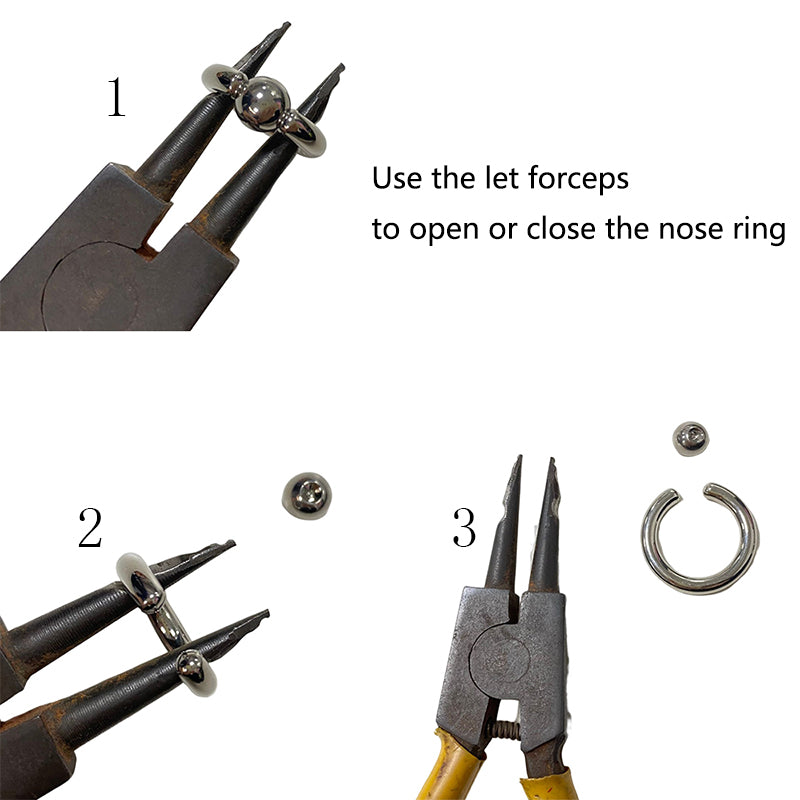 1

Use the let forceps
to open or close the nose ring

2

3