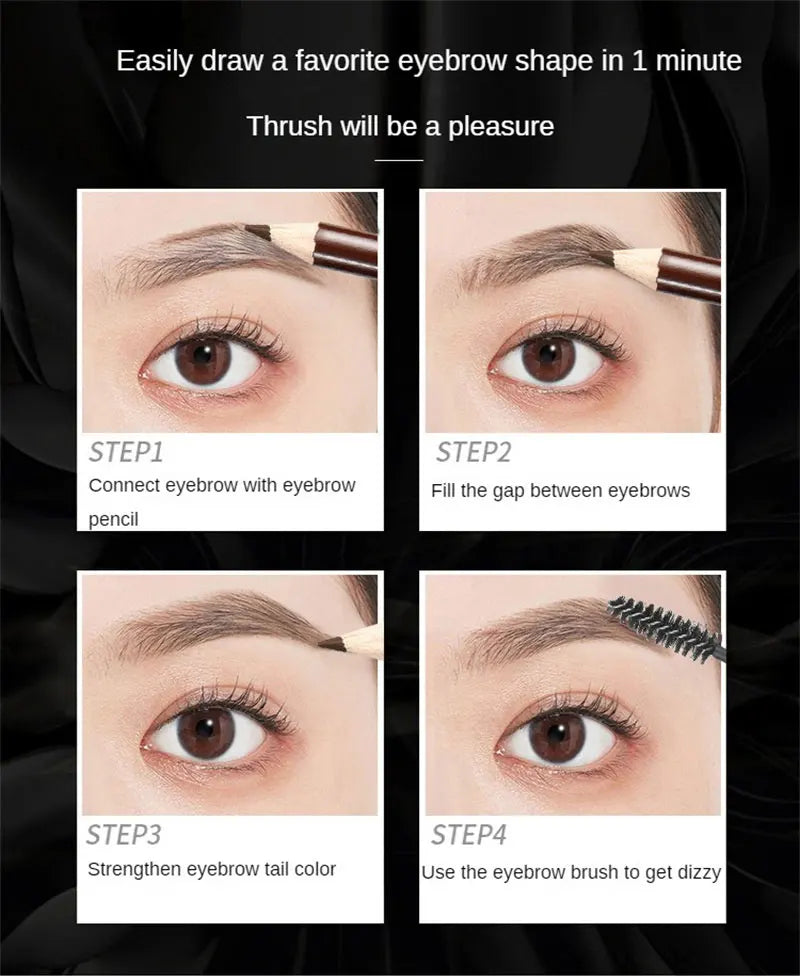 Easily draw a favorite eyebrow shape in 1 minute

Thrush will be a pleasure

STEP1
Connect eyebrow with eyebrow pencil

STEP2
Fill the gap between eyebrows

STEP3
Strengthen eyebrow tail color

STEP4
Use the eyebrow brush to get dizzy