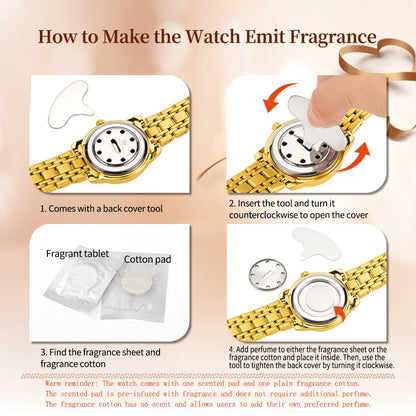 How to Make the Watch Emit Fragrance

1. Comes with a back cover tool

2. Insert the tool and turn it counterclockwise to open the cover

Fragrant tablet

Cotton pad

3. Find the fragrance sheet and fragrance cotton

4. Add perfume to either the fragrance sheet or the fragrance cotton and place it inside. Then, use the tool to tighten the back cover by turning it clockwise.

Warm reminder: The watch comes with one scented pad and one plain fragrance cotton.
The scented pad is pre-infused with fragrance and does not require additional perfume.
The fragrance cotton has no scent and allows users to add their own preferred perfume.