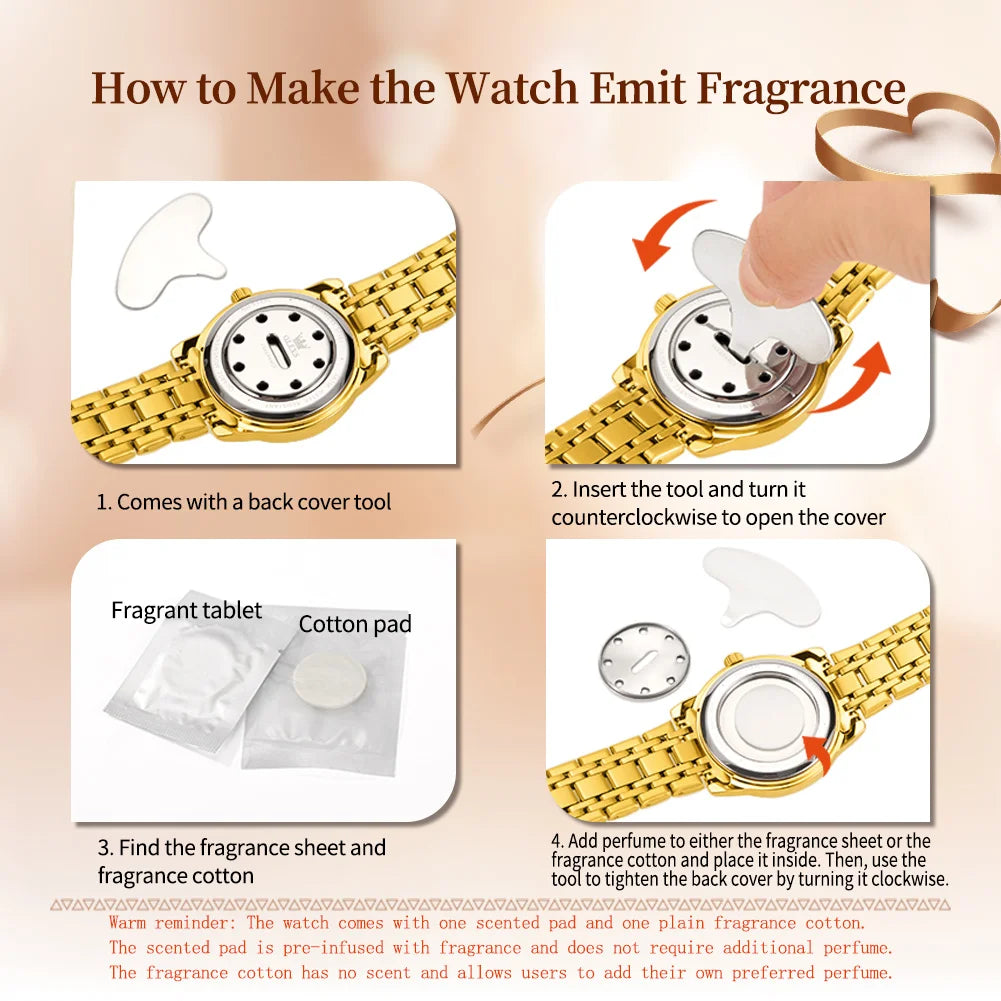 How to Make the Watch Emit Fragrance

1. Comes with a back cover tool

2. Insert the tool and turn it counterclockwise to open the cover

Fragrant tablet

Cotton pad

3. Find the fragrance sheet and fragrance cotton

4. Add perfume to either the fragrance sheet or the fragrance cotton and place it inside. Then, use the tool to tighten the back cover by turning it clockwise.

Warm reminder: The watch comes with one scented pad and one plain fragrance cotton.
The scented pad is pre-infused with fragrance and does not require additional perfume.
The fragrance cotton has no scent and allows users to add their own preferred perfume.