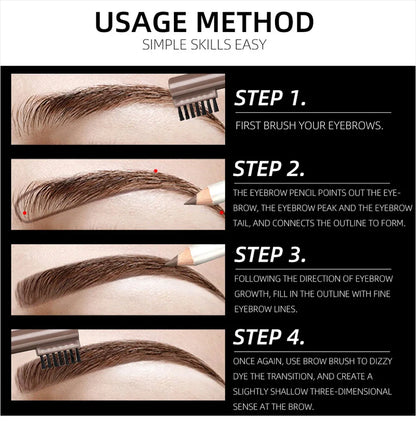 USAGE METHOD
SIMPLE SKILLS EASY

STEP 1.
FIRST BRUSH YOUR EYEBROWS.

STEP 2.
THE EYEBROW PENCIL POINTS OUT THE EYEBROW, THE EYEBROW PEAK AND THE EYEBROW TAIL, AND CONNECTS THE OUTLINE TO FORM.

STEP 3.
FOLLOWING THE DIRECTION OF EYEBROW GROWTH, FILL IN THE OUTLINE WITH FINE EYEBROW LINES.

STEP 4.
ONCE AGAIN, USE BROW BRUSH TO DIZZY DYE THE TRANSITION, AND CREATE A SLIGHTLY SHALLOW THREE-DIMENSIONAL SENSE AT THE BROW.