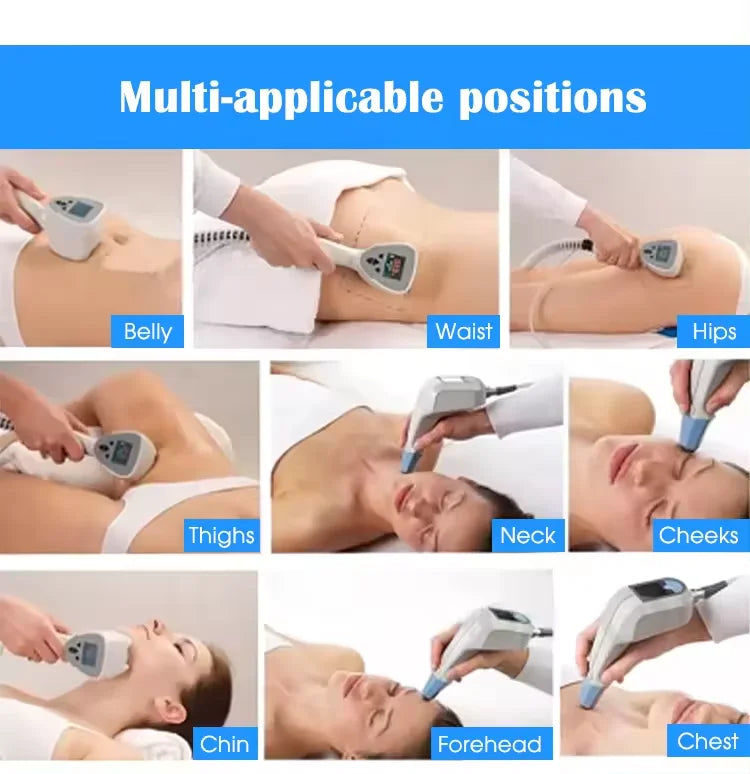 Multi-applicable positions

Belly

Waist

Hips

Thighs

Neck

Cheeks

Chin

Forehead

Chest