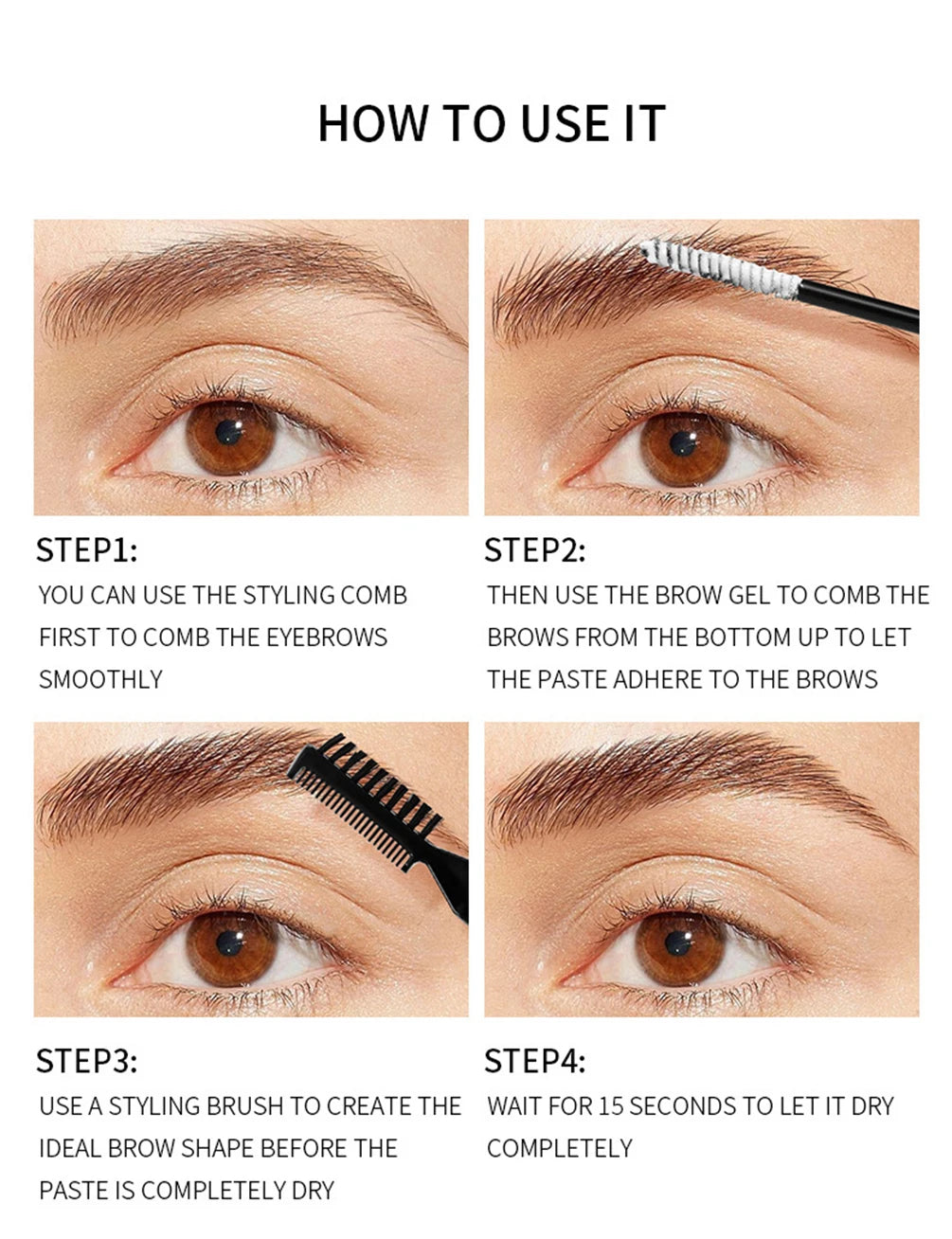 HOW TO USE IT

STEP1:
YOU CAN USE THE STYLING COMB FIRST TO COMB THE EYEBROWS SMOOTHLY

STEP2:
THEN USE THE BROW GEL TO COMB THE BROWS FROM THE BOTTOM UP TO LET THE PASTE ADHERE TO THE BROWS

STEP3:
USE A STYLING BRUSH TO CREATE THE IDEAL BROW SHAPE BEFORE THE PASTE IS COMPLETELY DRY

STEP4:
WAIT FOR 15 SECONDS TO LET IT DRY COMPLETELY