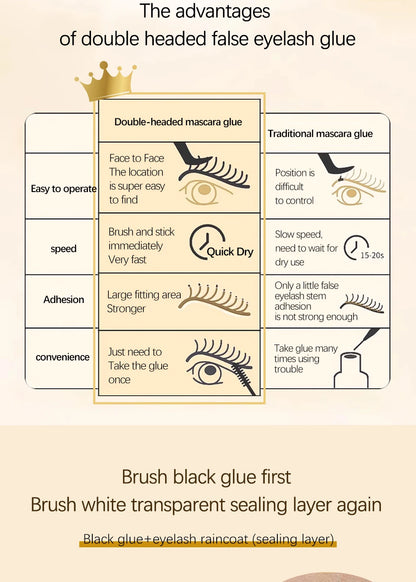 The advantages
of double headed false eyelash glue

| | Double-headed mascara glue | Traditional mascara glue |
|---|---|---|
| Easy to operate | Face to Face The location is super easy to find | Position is difficult to control |
| speed | Brush and stick immediately Very fast Quick Dry | Slow speed, need to wait for dry use 15-20s |
| Adhesion | Large fitting area Stronger | Only a little false eyelash stem adhesion is not strong enough |
| convenience | Just need to Take the glue once | Take glue many times using trouble |

Brush black glue first
Brush white transparent sealing layer again

Black glue+eyelash raincoat (sealing layer)