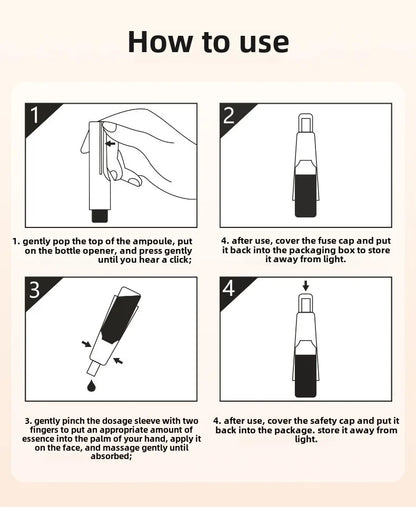 How to use

1

1. gently pop the top of the ampoule, put on the bottle opener, and press gently until you hear a click;

2

4. after use, cover the fuse cap and put it back into the packaging box to store it away from light.

3

3. gently pinch the dosage sleeve with two fingers to put an appropriate amount of essence into the palm of your hand, apply it on the face, and massage gently until absorbed;

4

4. after use, cover the safety cap and put it back into the package. store it away from light.