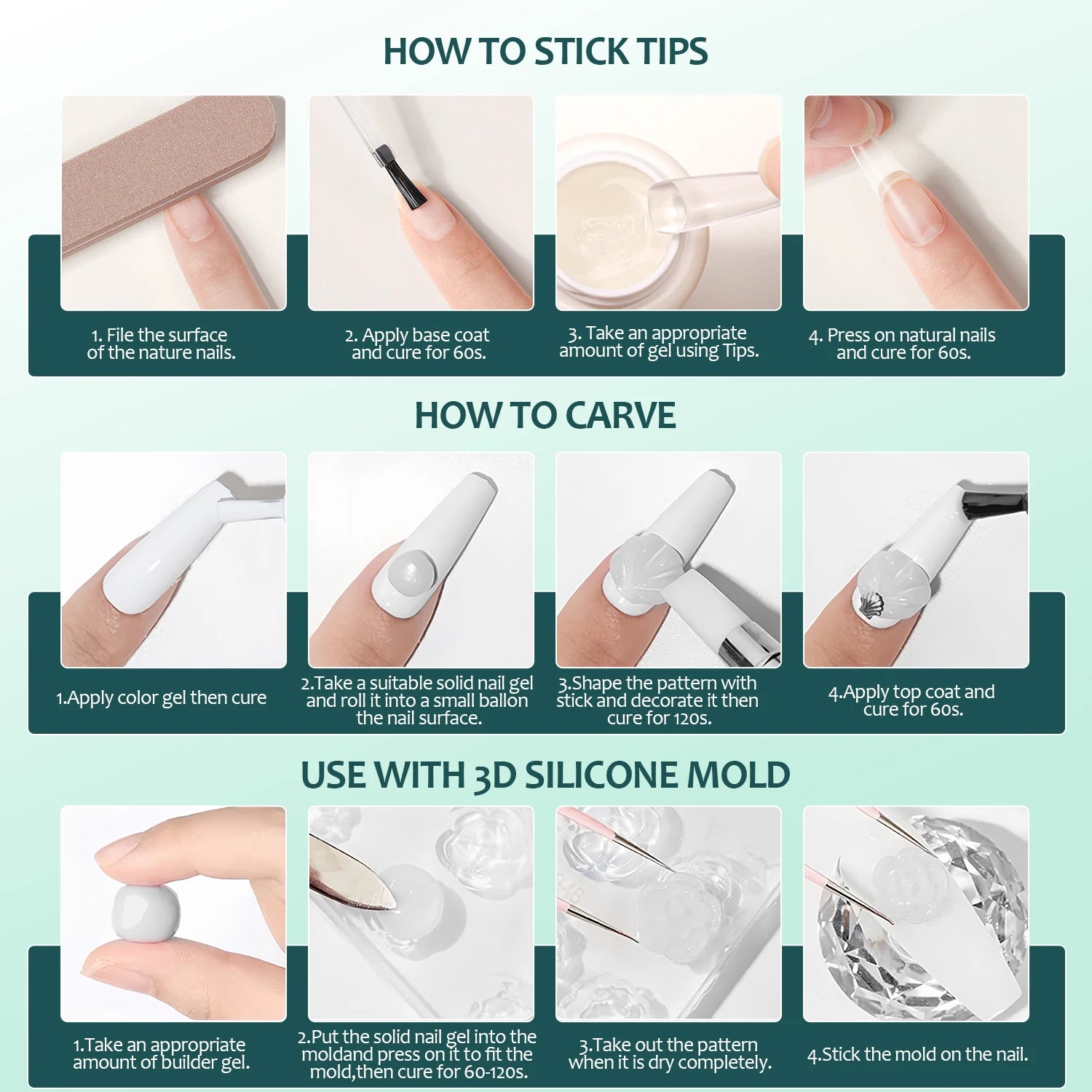 HOW TO STICK TIPS

1. File the surface of the nature nails.

2. Apply base coat and cure for 60s.

3. Take an appropriate amount of gel using Tips.

4. Press on natural nails and cure for 60s.

HOW TO CARVE

1.Apply color gel then cure

2.Take a suitable solid nail gel and roll it into a small ballon the nail surface.

3.Shape the pattern with stick and decorate it then cure for 120s.

4.Apply top coat and cure for 60s.

USE WITH 3D SILICONE MOLD

1.Take an appropriate amount of builder gel.

2.Put the solid nail gel into the moldand press on it to fit the mold,then cure for 60-120s.

3.Take out the pattern when it is dry completely.

4.Stick the mold on the nail.