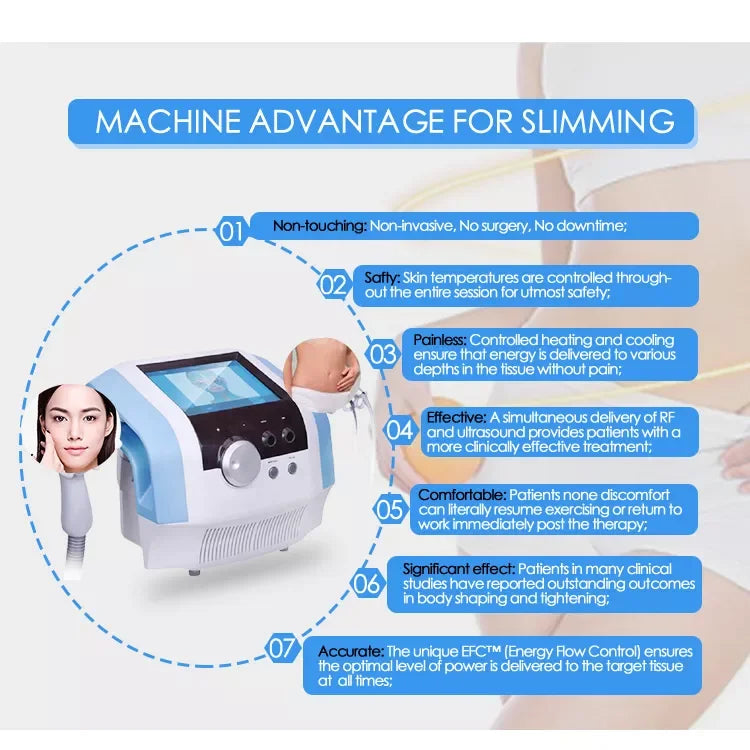 MACHINE ADVANTAGE FOR SLIMMING

01 Non-touching: Non-invasive, No surgery, No downtime;

02 Safty: Skin temperatures are controlled throughout the entire session for utmost safety;

03 Painless: Controlled heating and cooling ensure that energy is delivered to various depths in the tissue without pain;

04 Effective: A simultaneous delivery of RF and ultrasound provides patients with a more clinically effective treatment;

05 Comfortable: Patients none discomfort can literally resume exercising or return to work immediately post the therapy;

06 Significant effect: Patients in many clinical studies have reported outstanding outcomes in body shaping and tightening;

07 Accurate: The unique EFC™ (Energy Flow Control) ensures the optimal level of power is delivered to the target tissue at all times;