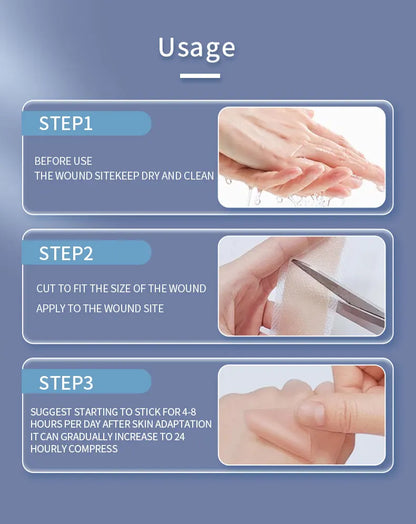 Usage

STEP1

BEFORE USE
THE WOUND SITEKEEP DRY AND CLEAN

STEP2

CUT TO FIT THE SIZE OF THE WOUND
APPLY TO THE WOUND SITE

STEP3

SUGGEST STARTING TO STICK FOR 4-8 HOURS PER DAY AFTER SKIN ADAPTATION IT CAN GRADUALLY INCREASE TO 24 HOURLY COMPRESS