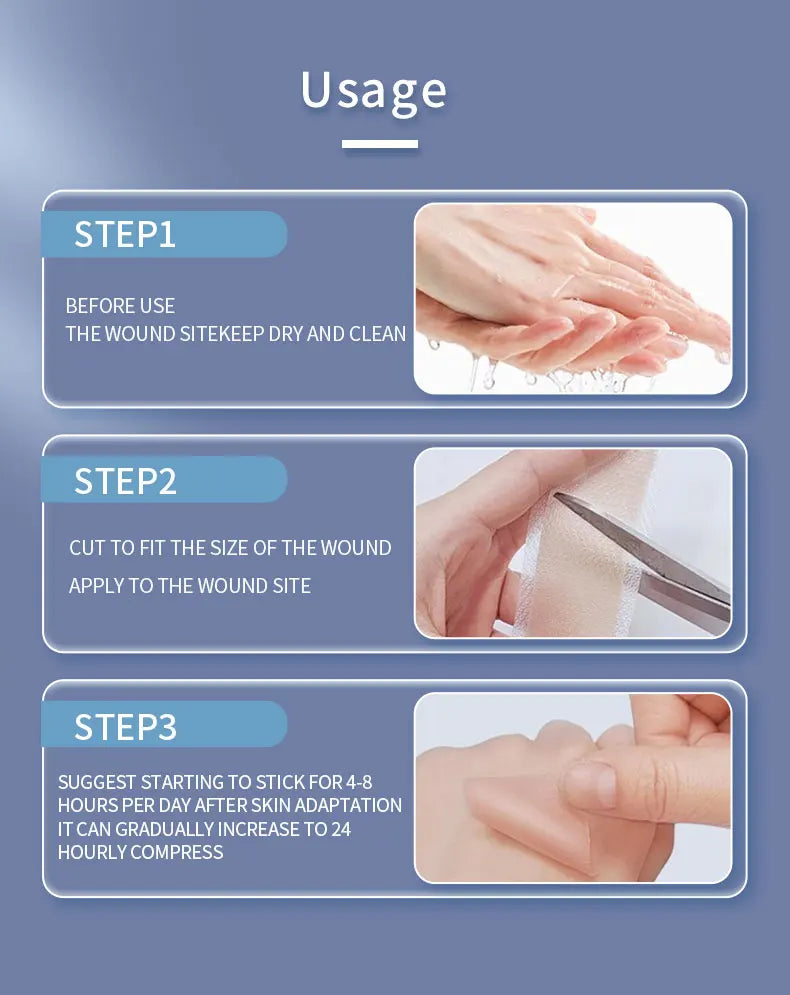 Usage

STEP1

BEFORE USE
THE WOUND SITEKEEP DRY AND CLEAN

STEP2

CUT TO FIT THE SIZE OF THE WOUND
APPLY TO THE WOUND SITE

STEP3

SUGGEST STARTING TO STICK FOR 4-8 HOURS PER DAY AFTER SKIN ADAPTATION IT CAN GRADUALLY INCREASE TO 24 HOURLY COMPRESS