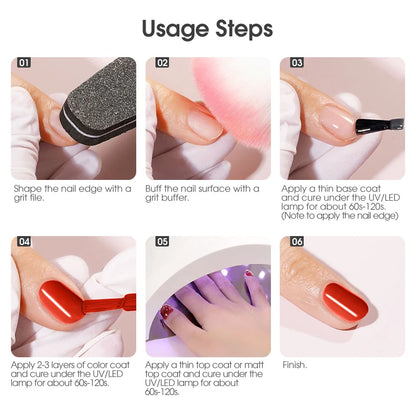 Usage Steps

01

Shape the nail edge with a grit file.

02

Buff the nail surface with a grit buffer.

03

Apply a thin base coat and cure under the UV/LED lamp for about 60s-120s. (Note to apply the nail edge)

04

Apply 2-3 layers of color coat and cure under the UV/LED lamp for about 60s-120s.

05

Apply a thin top coat or matt top coat and cure under the UV/LED lamp for about 60s-120s.

06

Finish.