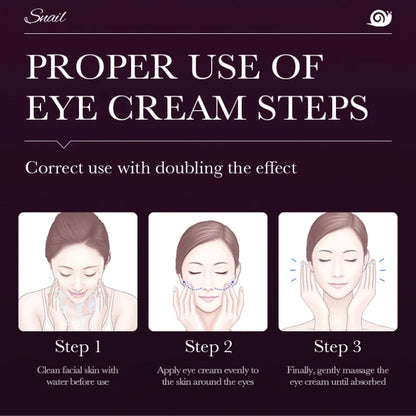 Snail

PROPER USE OF EYE CREAM STEPS

Correct use with doubling the effect

Step 1

Clean facial skin with water before use

Step 2

Apply eye cream evenly to the skin around the eyes

Step 3

Finally, gently massage the eye cream until absorbed