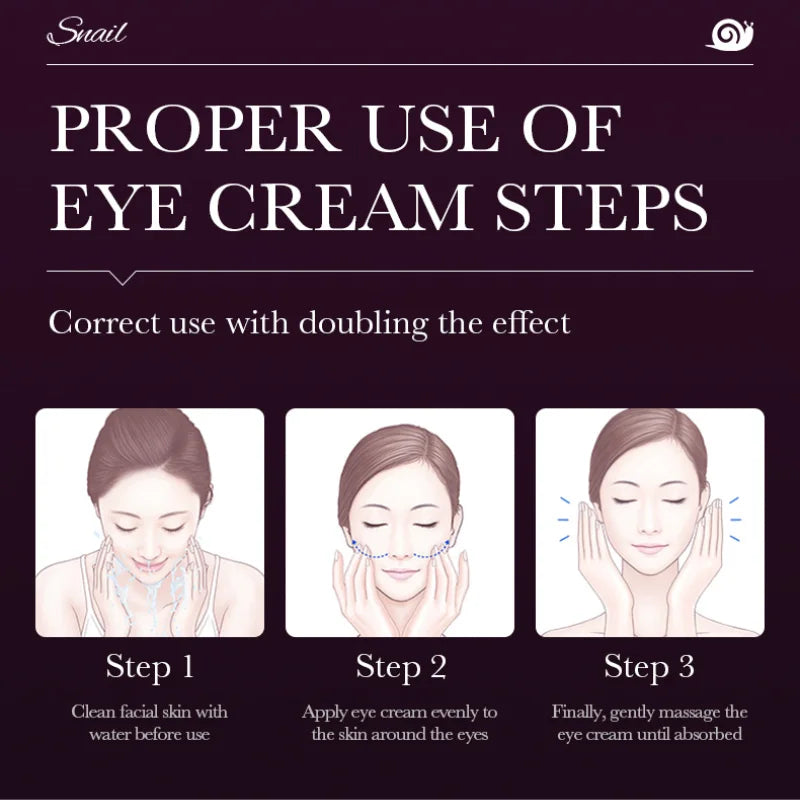 Snail

PROPER USE OF EYE CREAM STEPS

Correct use with doubling the effect

Step 1
Clean facial skin with water before use

Step 2
Apply eye cream evenly to the skin around the eyes

Step 3
Finally, gently massage the eye cream until absorbed