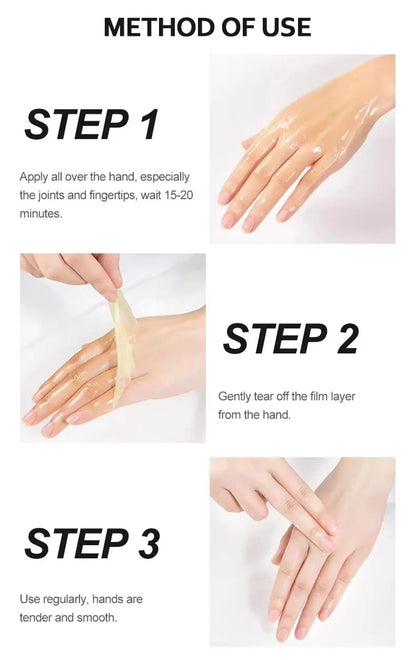 METHOD OF USE

STEP 1

Apply all over the hand, especially the joints and fingertips, wait 15-20 minutes.

STEP 2

Gently tear off the film layer from the hand.

STEP 3

Use regularly, hands are tender and smooth.