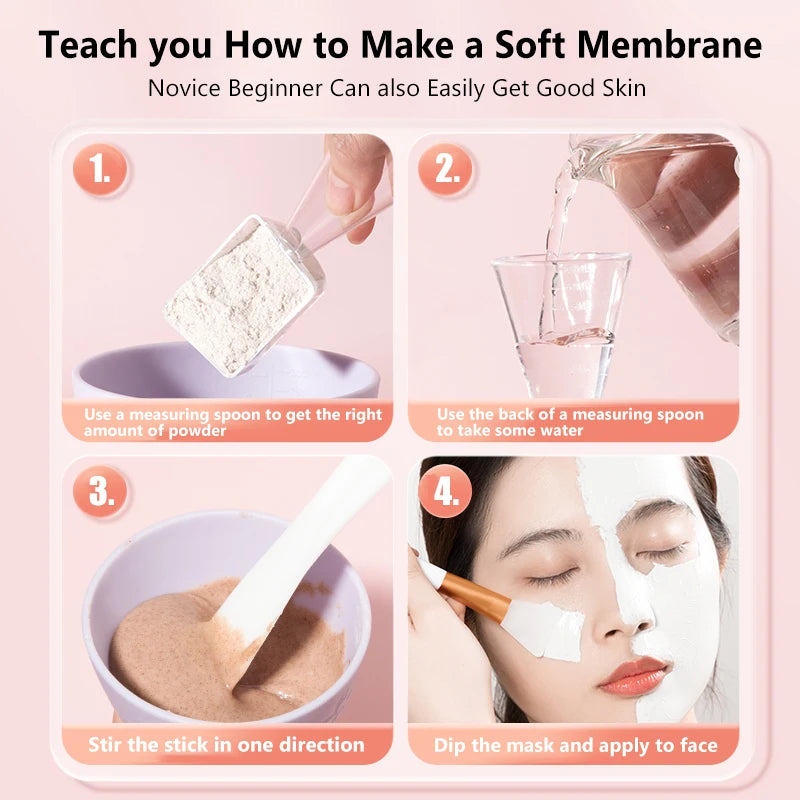 Teach you How to Make a Soft Membrane

Novice Beginner Can also Easily Get Good Skin

1.

Use a measuring spoon to get the right amount of powder

2.

Use the back of a measuring spoon to take some water

3.

Stir the stick in one direction

4.

Dip the mask and apply to face