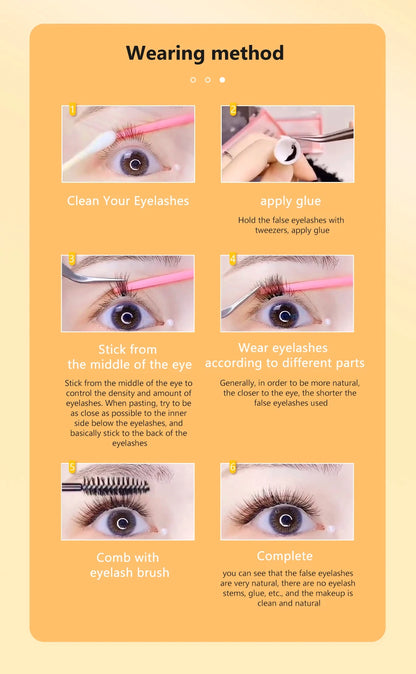 Wearing method

1

Clean Your Eyelashes

2

apply glue

Hold the false eyelashes with tweezers, apply glue

3

Stick from the middle of the eye

Stick from the middle of the eye to control the density and amount of eyelashes. When pasting, try to be as close as possible to the inner side below the eyelashes, and basically stick to the back of the eyelashes

4

Wear eyelashes according to different parts

Generally, in order to be more natural, the closer to the eye, the shorter the false eyelashes used

5

Comb with eyelash brush

6

Complete

you can see that the false eyelashes are very natural, there are no eyelash stems, glue, etc., and the makeup is clean and natural