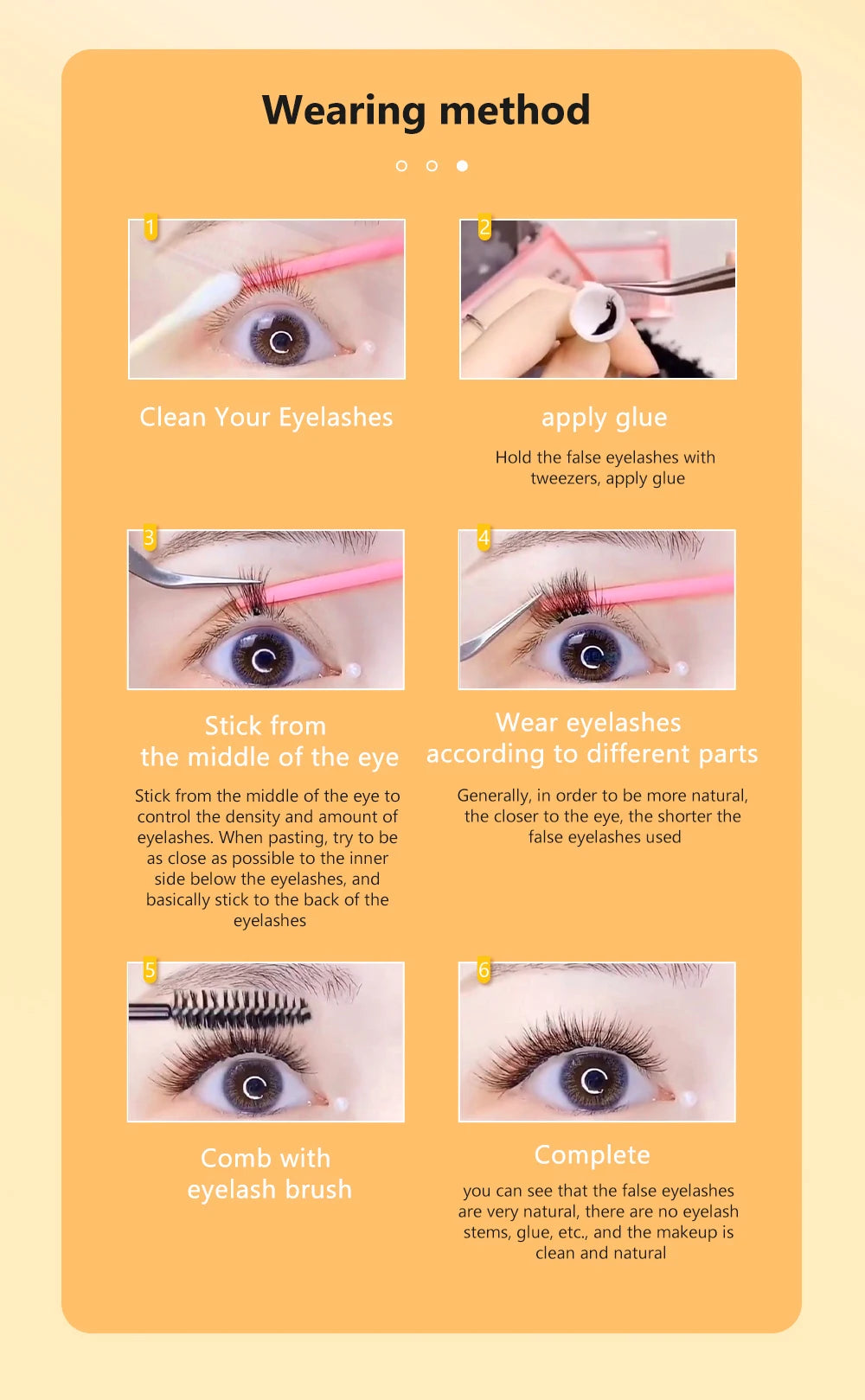 Wearing method

1

Clean Your Eyelashes

2

apply glue

Hold the false eyelashes with tweezers, apply glue

3

Stick from the middle of the eye

Stick from the middle of the eye to control the density and amount of eyelashes. When pasting, try to be as close as possible to the inner side below the eyelashes, and basically stick to the back of the eyelashes

4

Wear eyelashes according to different parts

Generally, in order to be more natural, the closer to the eye, the shorter the false eyelashes used

5

Comb with eyelash brush

6

Complete

you can see that the false eyelashes are very natural, there are no eyelash stems, glue, etc., and the makeup is clean and natural