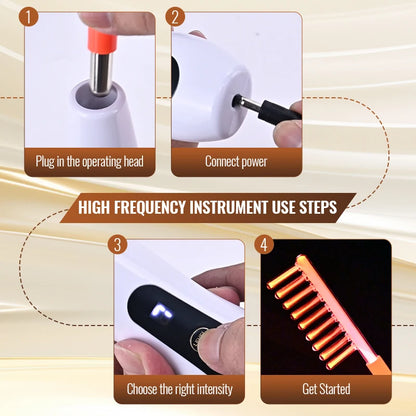 1

Plug in the operating head

2

Connect power

HIGH FREQUENCY INSTRUMENT USE STEPS

3

Choose the right intensity

4

Get Started