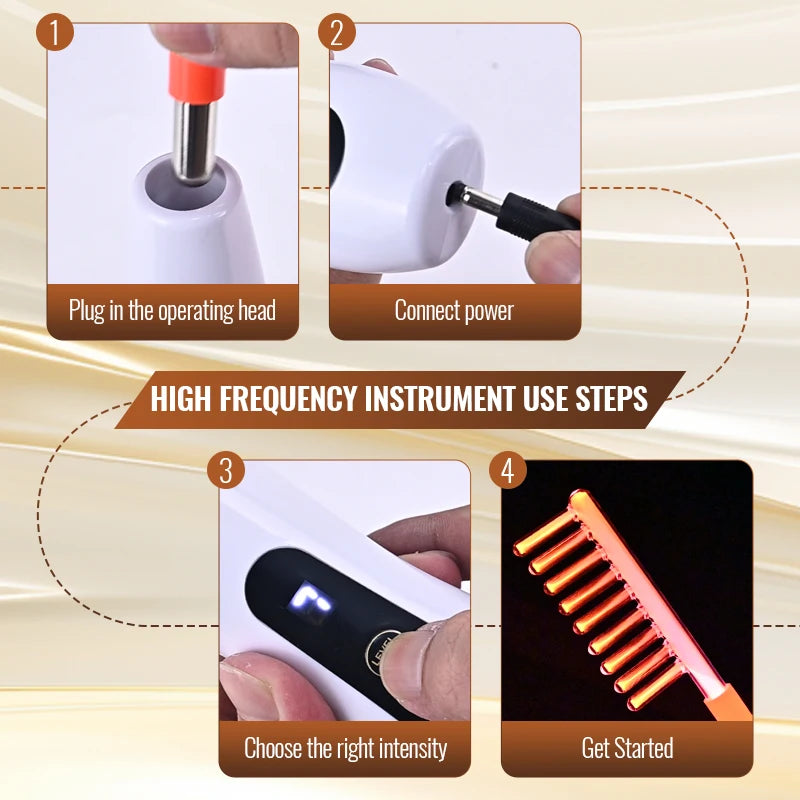 1

Plug in the operating head

2

Connect power

HIGH FREQUENCY INSTRUMENT USE STEPS

3

LEVEL

Choose the right intensity

4

Get Started