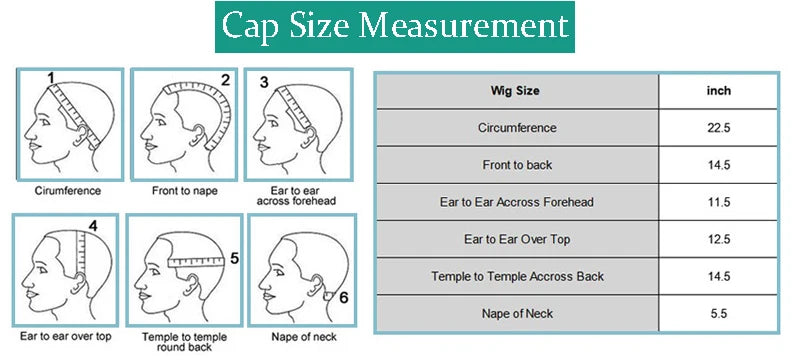 Cap Size Measurement

1
Cirumference

2
Front to nape

3
Ear to ear across forehead

4
Ear to ear over top

5
Temple to temple round back

6
Nape of neck

| Wig Size | inch |
|---|---|
| Circumference | 22.5 |
| Front to back | 14.5 |
| Ear to Ear Accross Forehead | 11.5 |
| Ear to Ear Over Top | 12.5 |
| Temple to Temple Accross Back | 14.5 |
| Nape of Neck | 5.5 |